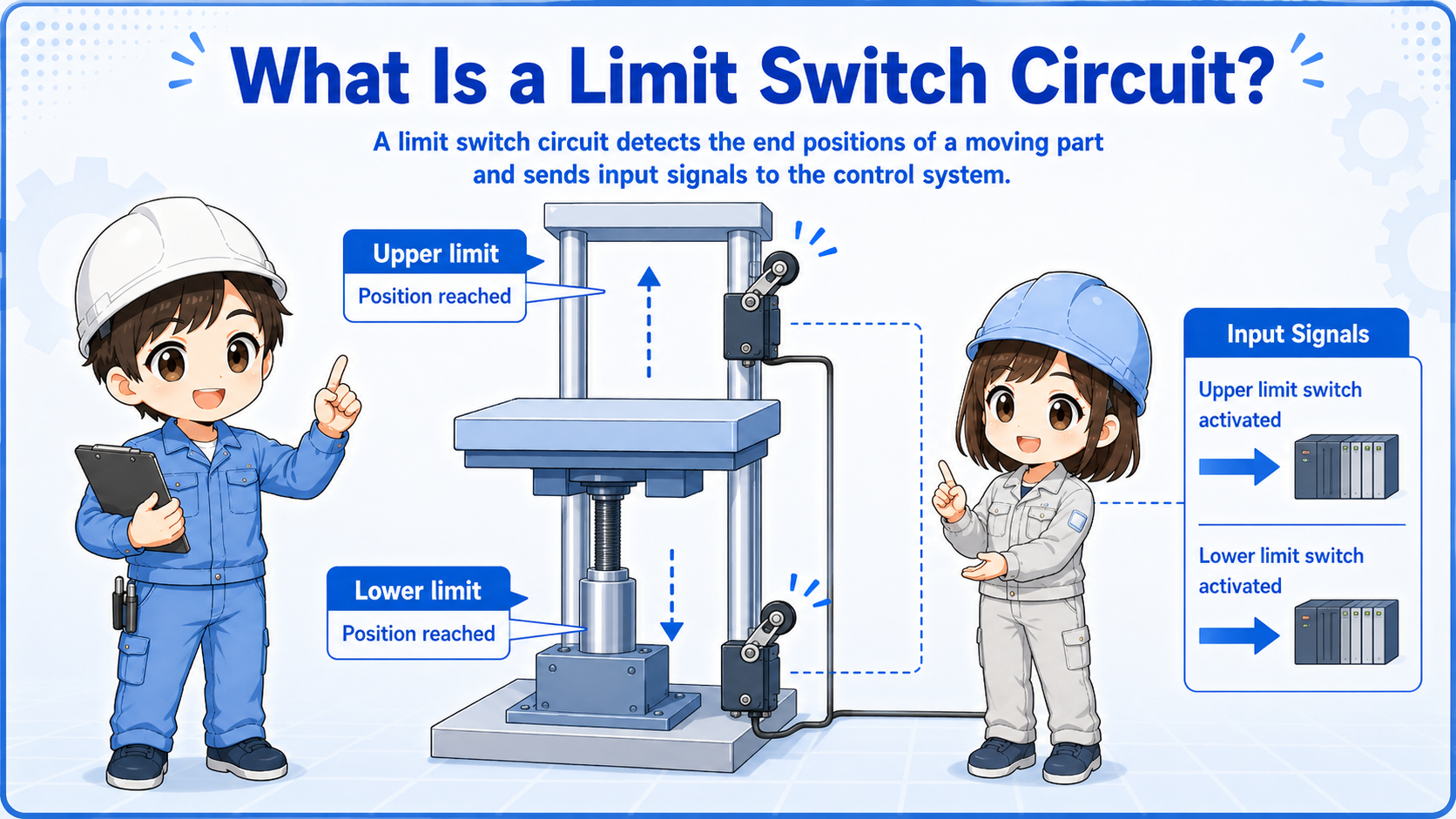 What Is a Limit Switch Circuit?

A limit switch circuit detects the end positions of a moving part and sends input signals to the control system.

Upper limit
Position reached

Lower limit
Position reached

Input Signals

Upper limit switch activated

Lower limit switch activated