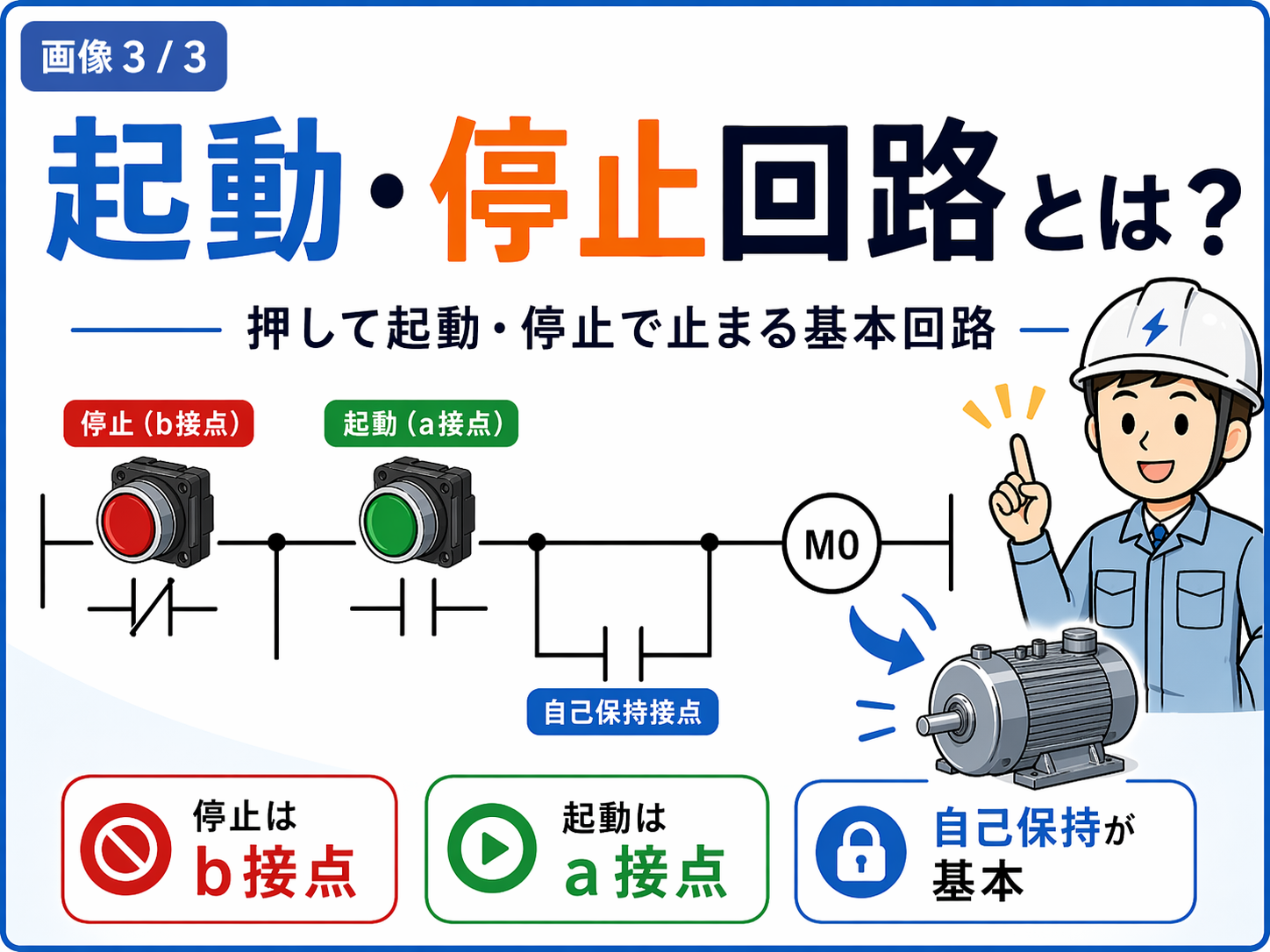 画像 3 / 3

起動・停止回路とは?

押して起動・停止で止まる基本回路

停止（b接点）

起動（a接点）

M0

自己保持接点

停止は
b 接点

起動は
a 接点

自己保持が
基本