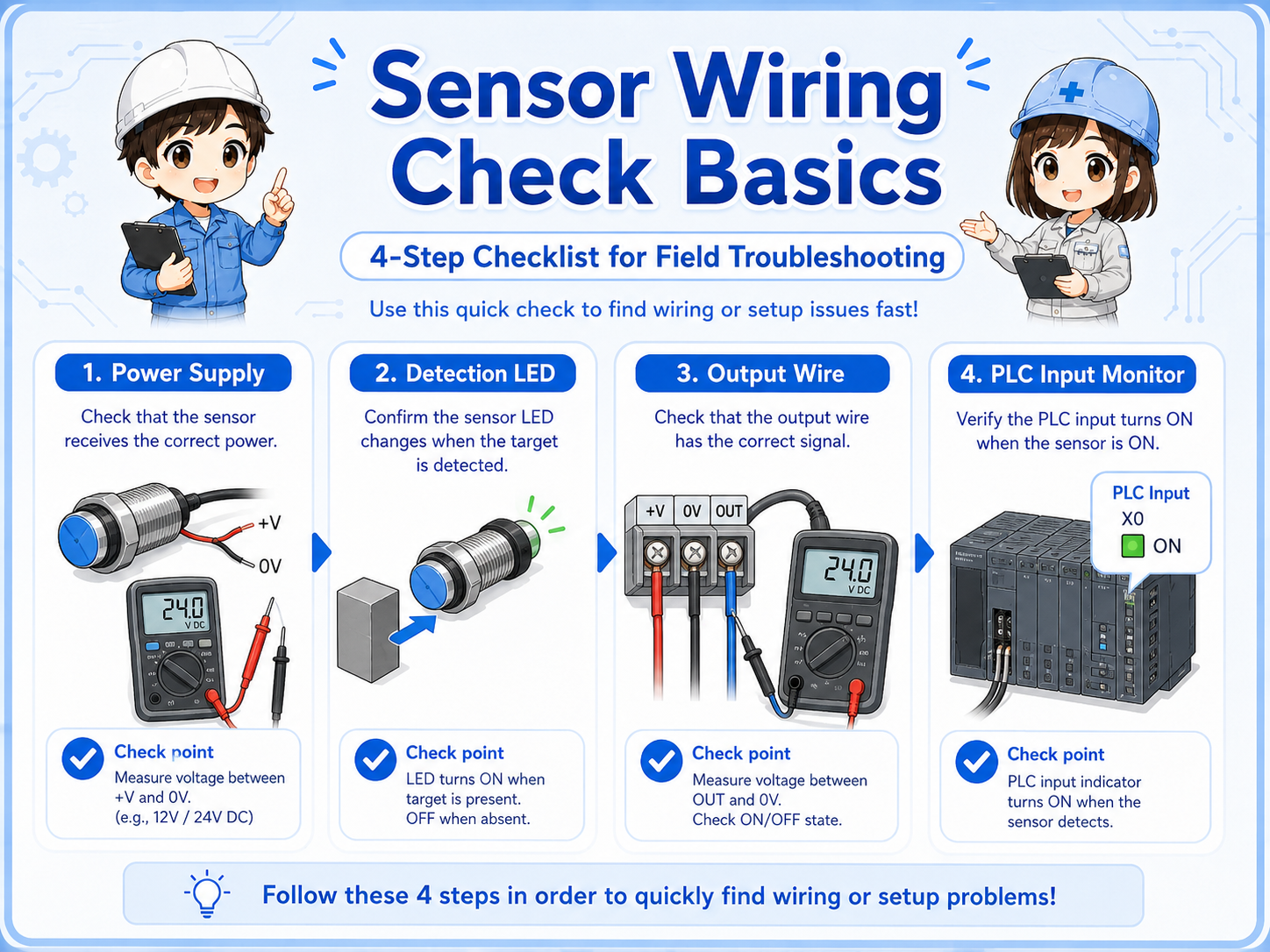 Sensor Wiring Check Basics

4-Step Checklist for Field Troubleshooting

Use this quick check to find wiring or setup issues fast!

1. Power Supply

Check that the sensor receives the correct power.

+V
0V
24.0
V DC

Check point
Measure voltage between +V and 0V. (e.g., 12V / 24V DC)

2. Detection LED

Confirm the sensor LED changes when the target is detected.

Check point
LED turns ON when target is present. OFF when absent.

3. Output Wire

Check that the output wire has the correct signal.

+V 0V OUT
24.0
V DC

Check point
Measure voltage between OUT and 0V. Check ON/OFF state.

4. PLC Input Monitor

Verify the PLC input turns ON when the sensor is ON.

PLC Input
X0
ON

Check point
PLC input indicator turns ON when the sensor detects.

Follow these 4 steps in order to quickly find wiring or setup problems!