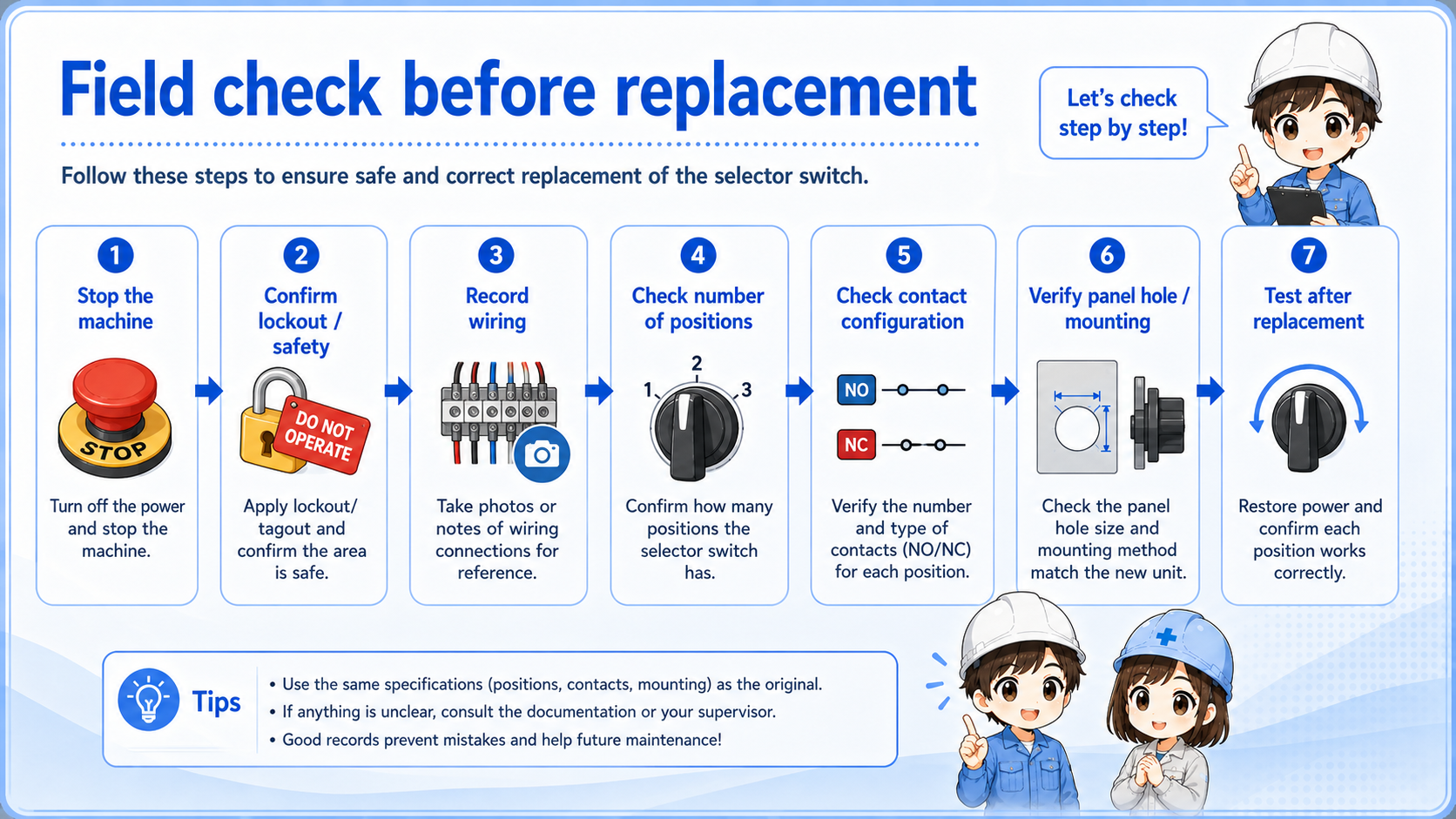 Field check before replacement

Let's check step by step!

Follow these steps to ensure safe and correct replacement of the selector switch.

1
Stop the machine
STOP
Turn off the power and stop the machine.

2
Confirm lockout / safety
DO NOT OPERATE
Apply lockout/ tagout and confirm the area is safe.

3
Record wiring
Take photos or notes of wiring connections for reference.

4
Check number of positions
1 2 3
Confirm how many positions the selector switch has.

5
Check contact configuration
NO
NC
Verify the number and type of contacts (NO/NC) for each position.

6
Verify panel hole / mounting
Check the panel hole size and mounting method match the new unit.

7
Test after replacement
Restore power and confirm each position works correctly.

Tips
• Use the same specifications (positions, contacts, mounting) as the original.
• If anything is unclear, consult the documentation or your supervisor.
• Good records prevent mistakes and help future maintenance!