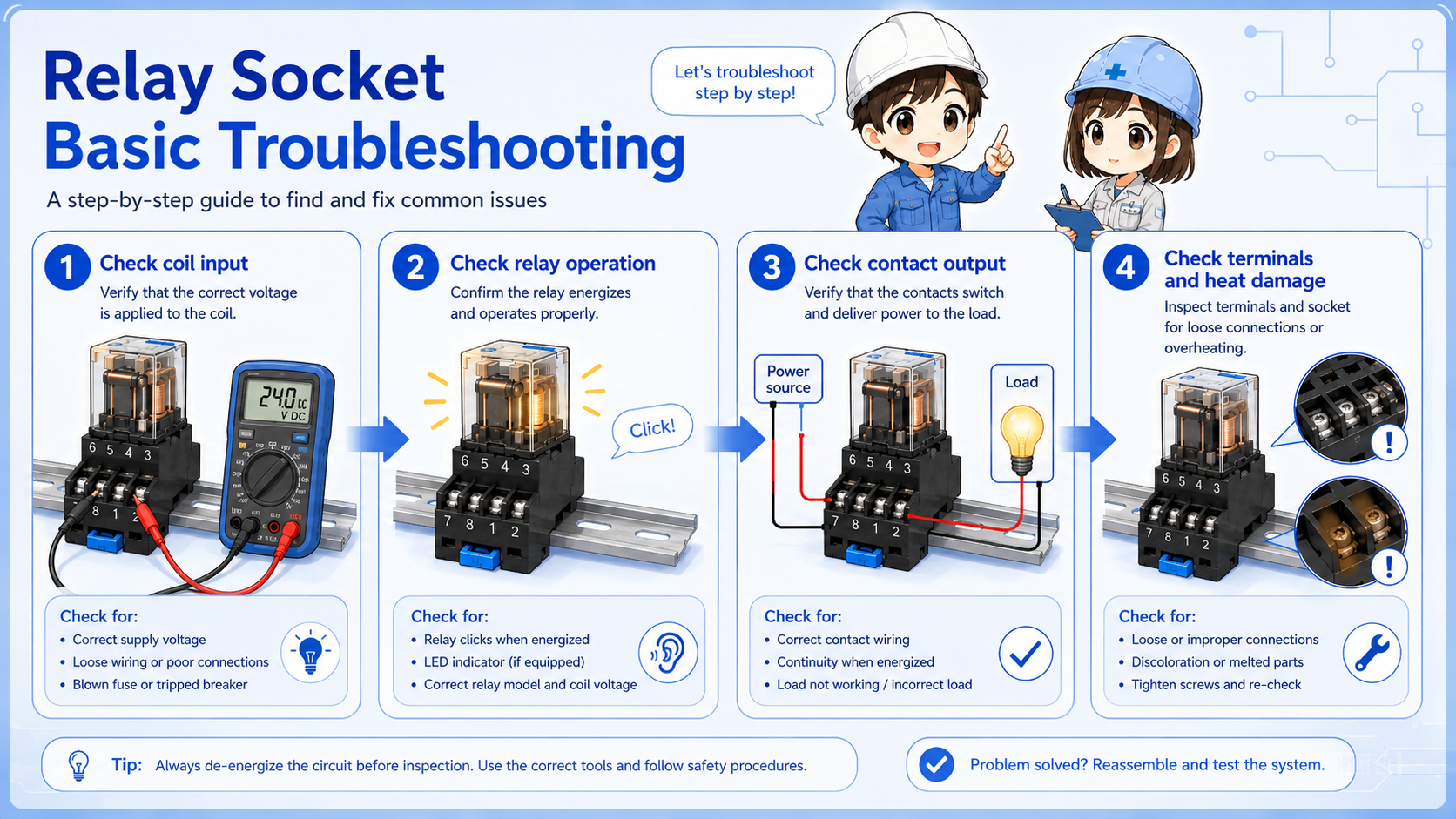 Relay Socket
Basic Troubleshooting

A step-by-step guide to find and fix common issues

Let's troubleshoot step by step!

1 Check coil input
Verify that the correct voltage is applied to the coil.

24.0
V DC

6 5 4 3
8 1 2

Check for:
• Correct supply voltage
• Loose wiring or poor connections
• Blown fuse or tripped breaker

2 Check relay operation
Confirm the relay energizes and operates properly.

Click!

6 5 4 3
7 8 1 2

Check for:
• Relay clicks when energized
• LED indicator (if equipped)
• Correct relay model and coil voltage

3 Check contact output
Verify that the contacts switch and deliver power to the load.

Power source

Load

6 5 4 3
7 8 1 2

Check for:
• Correct contact wiring
• Continuity when energized
• Load not working / incorrect load

4 Check terminals and heat damage
Inspect terminals and socket for loose connections or overheating.

6 5 4 3
7 8 1 2

!
!

Check for:
• Loose or improper connections
• Discoloration or melted parts
• Tighten screws and re-check

Tip: Always de-energize the circuit before inspection. Use the correct tools and follow safety procedures.

Problem solved? Reassemble and test the system.