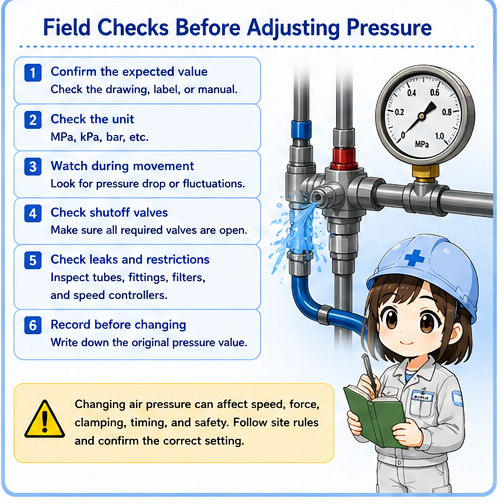 Field Checks Before Adjusting Pressure

1 Confirm the expected value
Check the drawing, label, or manual.

2 Check the unit
MPa, kPa, bar, etc.

3 Watch during movement
Look for pressure drop or fluctuations.

4 Check shutoff valves
Make sure all required valves are open.

5 Check leaks and restrictions
Inspect tubes, fittings, filters, and speed controllers.

6 Record before changing
Write down the original pressure value.

0 0.2 0.4 0.6 0.8 1.0
MPa

Changing air pressure can affect speed, force, clamping, timing, and safety. Follow site rules and confirm the correct setting.