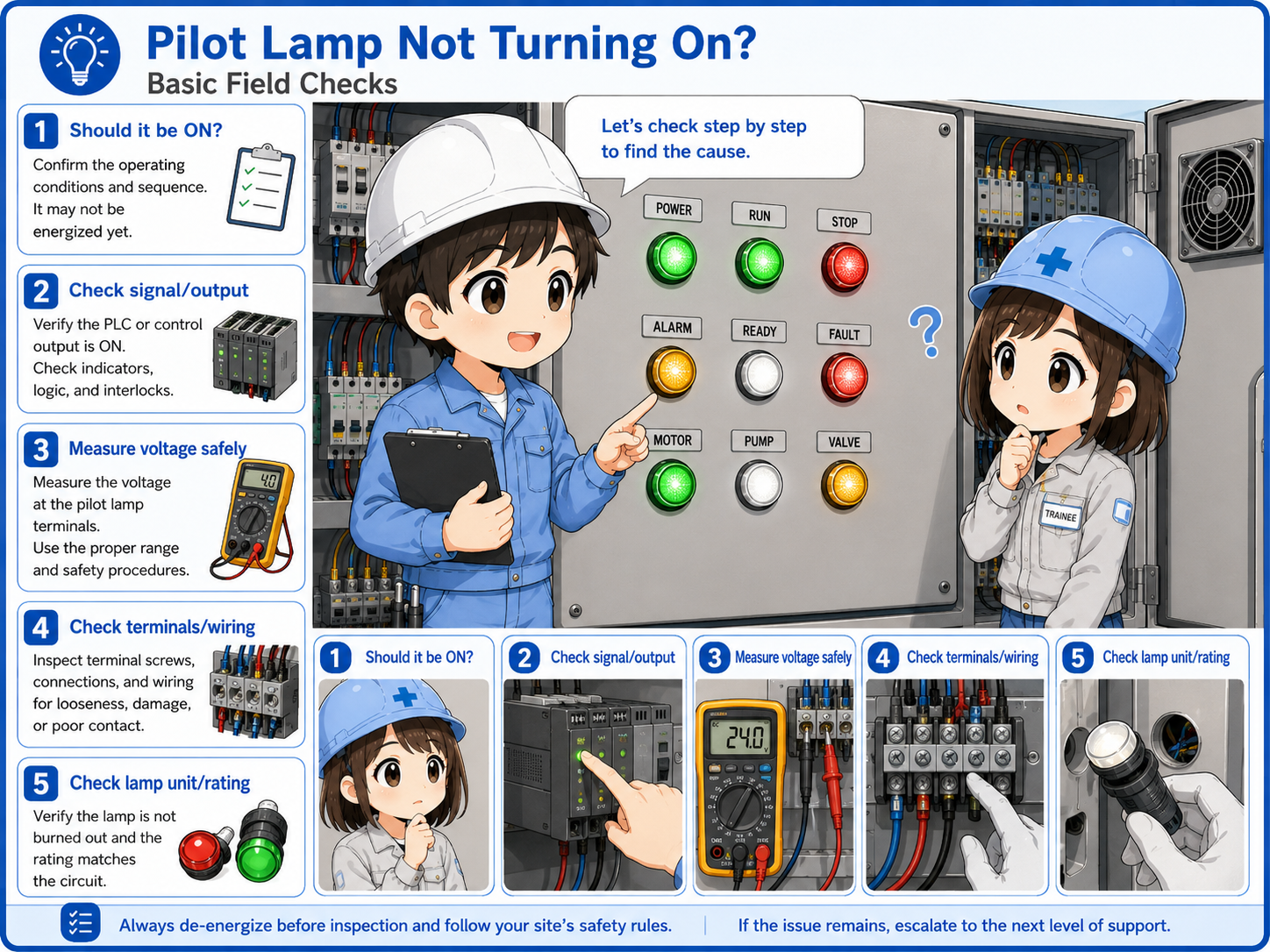 Pilot Lamp Not Turning On?
Basic Field Checks

1 Should it be ON?
Confirm the operating conditions and sequence. It may not be energized yet.

2 Check signal/output
Verify the PLC or control output is ON. Check indicators, logic, and interlocks.

3 Measure voltage safely
Measure the voltage at the pilot lamp terminals. Use the proper range and safety procedures.

4.0

4 Check terminals/wiring
Inspect terminal screws, connections, and wiring for looseness, damage, or poor contact.

5 Check lamp unit/rating
Verify the lamp is not burned out and the rating matches the circuit.

Let's check step by step to find the cause.

POWER
RUN
STOP
ALARM
READY
FAULT
MOTOR
PUMP
VALVE

?

TRAINEE

1 Should it be ON?
2 Check signal/output
3 Measure voltage safely
24.0
4 Check terminals/wiring
5 Check lamp unit/rating

Always de-energize before inspection and follow your site's safety rules.
If the issue remains, escalate to the next level of support.