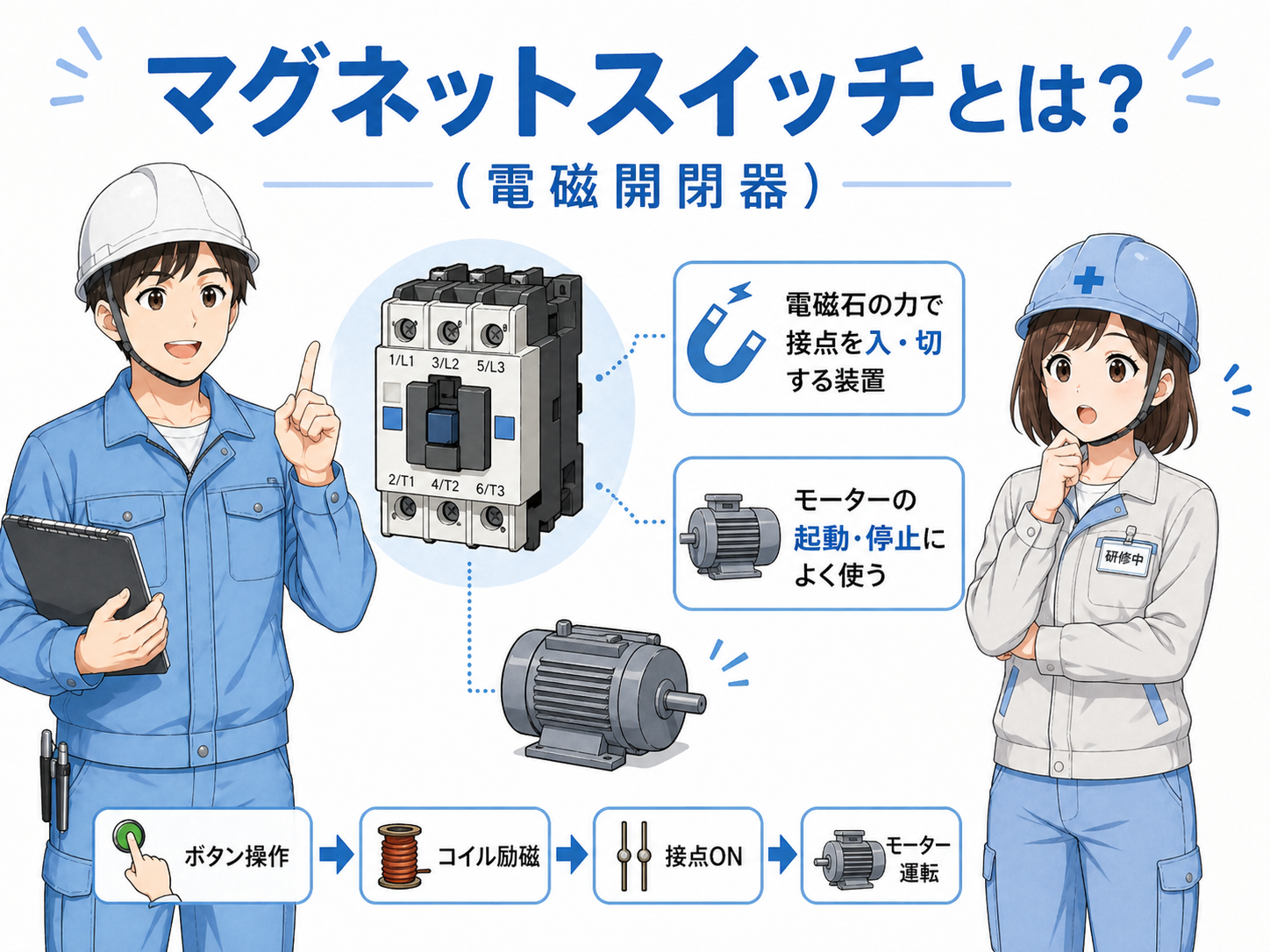 マグネットスイッチとは？

（電磁開閉器）

1/L1 3/L2 5/L3

2/T1 4/T2 6/T3

電磁石の力で接点を入・切する装置

モーターの起動・停止によく使う

研修中

ボタン操作

コイル励磁

接点ON

モーター運転