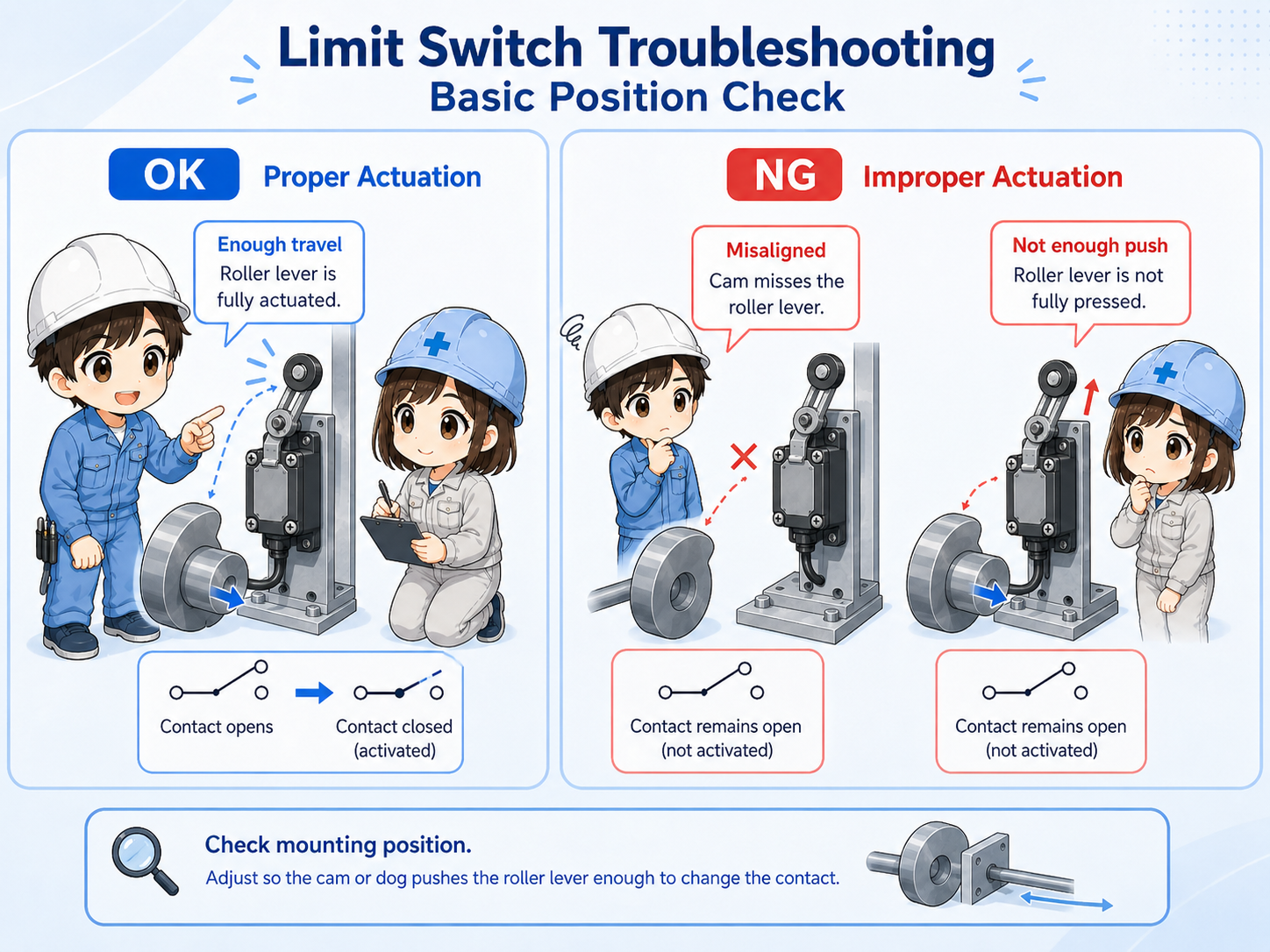 Limit Switch Troubleshooting
Basic Position Check

OK Proper Actuation

Enough travel
Roller lever is fully actuated.

Contact opens

Contact closed (activated)

NG Improper Actuation

Misaligned
Cam misses the roller lever.

Not enough push
Roller lever is not fully pressed.

Contact remains open (not activated)

Contact remains open (not activated)

Check mounting position.
Adjust so the cam or dog pushes the roller lever enough to change the contact.