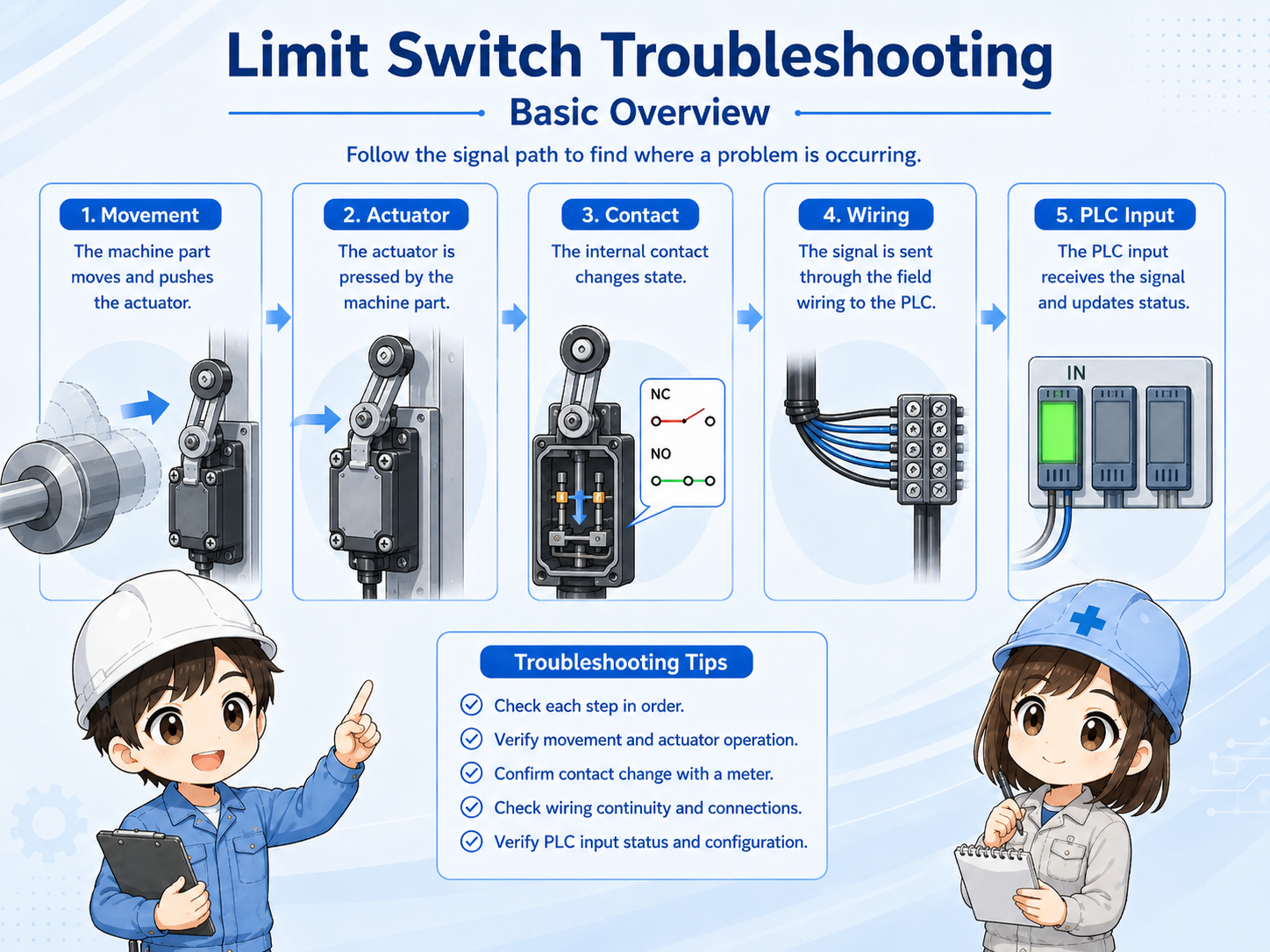 Limit Switch Troubleshooting

Basic Overview

Follow the signal path to find where a problem is occurring.

1. Movement

The machine part moves and pushes the actuator.

2. Actuator

The actuator is pressed by the machine part.

3. Contact

The internal contact changes state.

NC

NO

4. Wiring

The signal is sent through the field wiring to the PLC.

5. PLC Input

The PLC input receives the signal and updates status.

IN

Troubleshooting Tips

Check each step in order.

Verify movement and actuator operation.

Confirm contact change with a meter.

Check wiring continuity and connections.

Verify PLC input status and configuration.