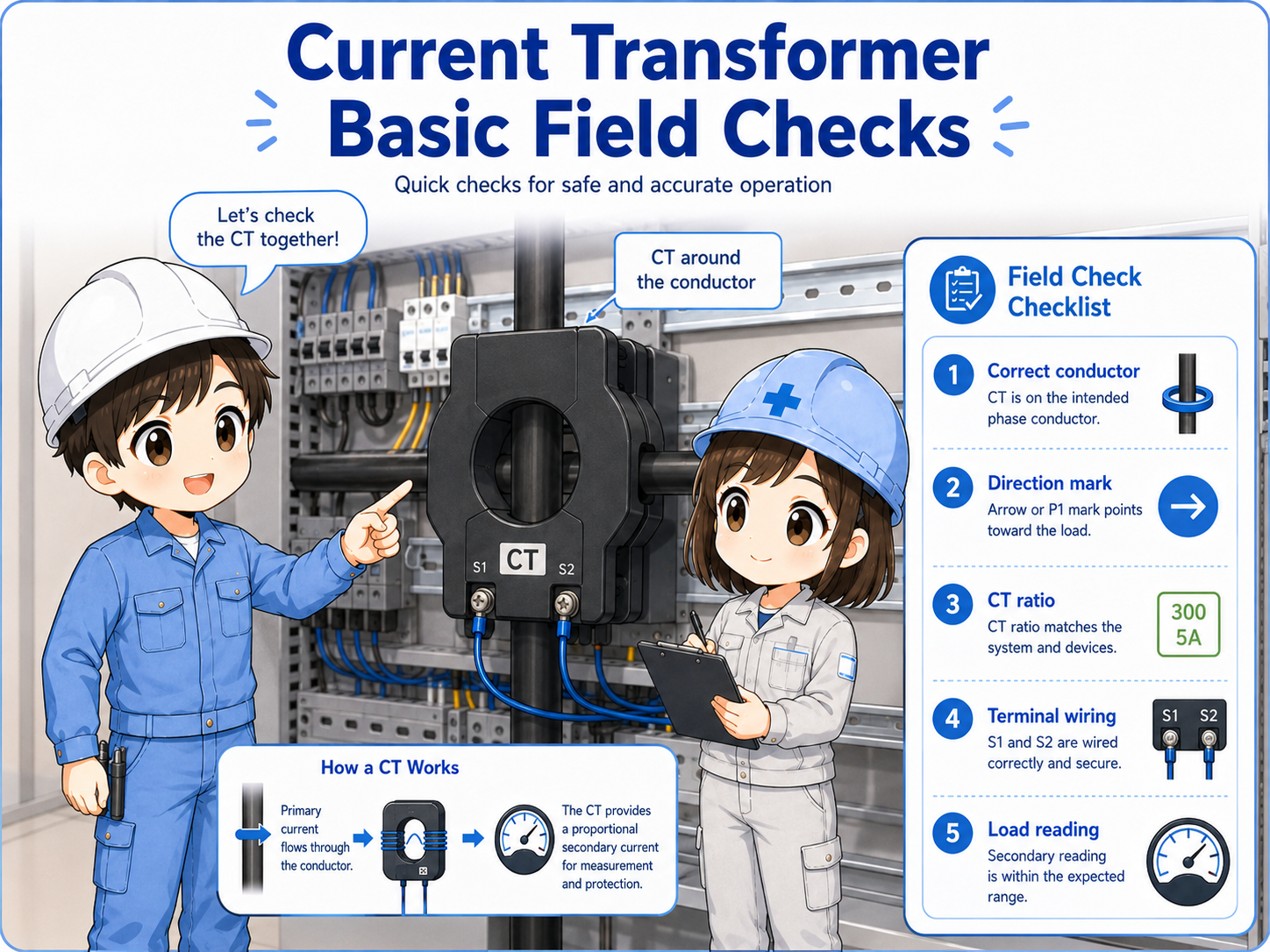 Current Transformer Basic Field Checks

Quick checks for safe and accurate operation

Let's check the CT together!

CT around the conductor

S1 CT S2

How a CT Works

Primary current flows through the conductor.

The CT provides a proportional secondary current for measurement and protection.

Field Check Checklist

1 Correct conductor
CT is on the intended phase conductor.

2 Direction mark
Arrow or P1 mark points toward the load.

3 CT ratio
CT ratio matches the system and devices.
300
5A

4 Terminal wiring
S1 and S2 are wired correctly and secure.
S1 S2

5 Load reading
Secondary reading is within the expected range.