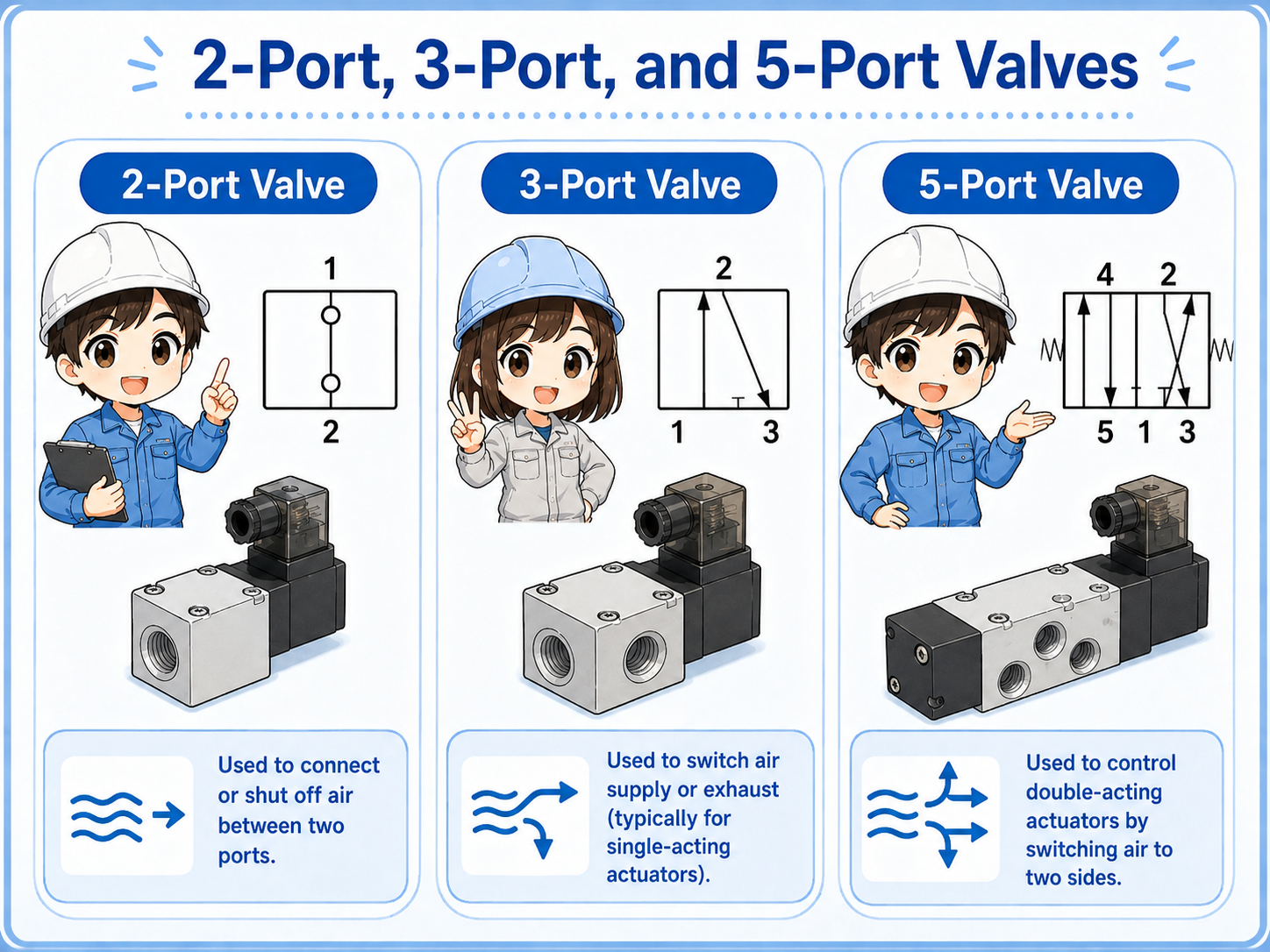 2-Port, 3-Port, and 5-Port Valves

2-Port Valve

1

2

Used to connect or shut off air between two ports.

3-Port Valve

2

1 3

Used to switch air supply or exhaust (typically for single-acting actuators).

5-Port Valve

4 2

5 1 3

Used to control double-acting actuators by switching air to two sides.