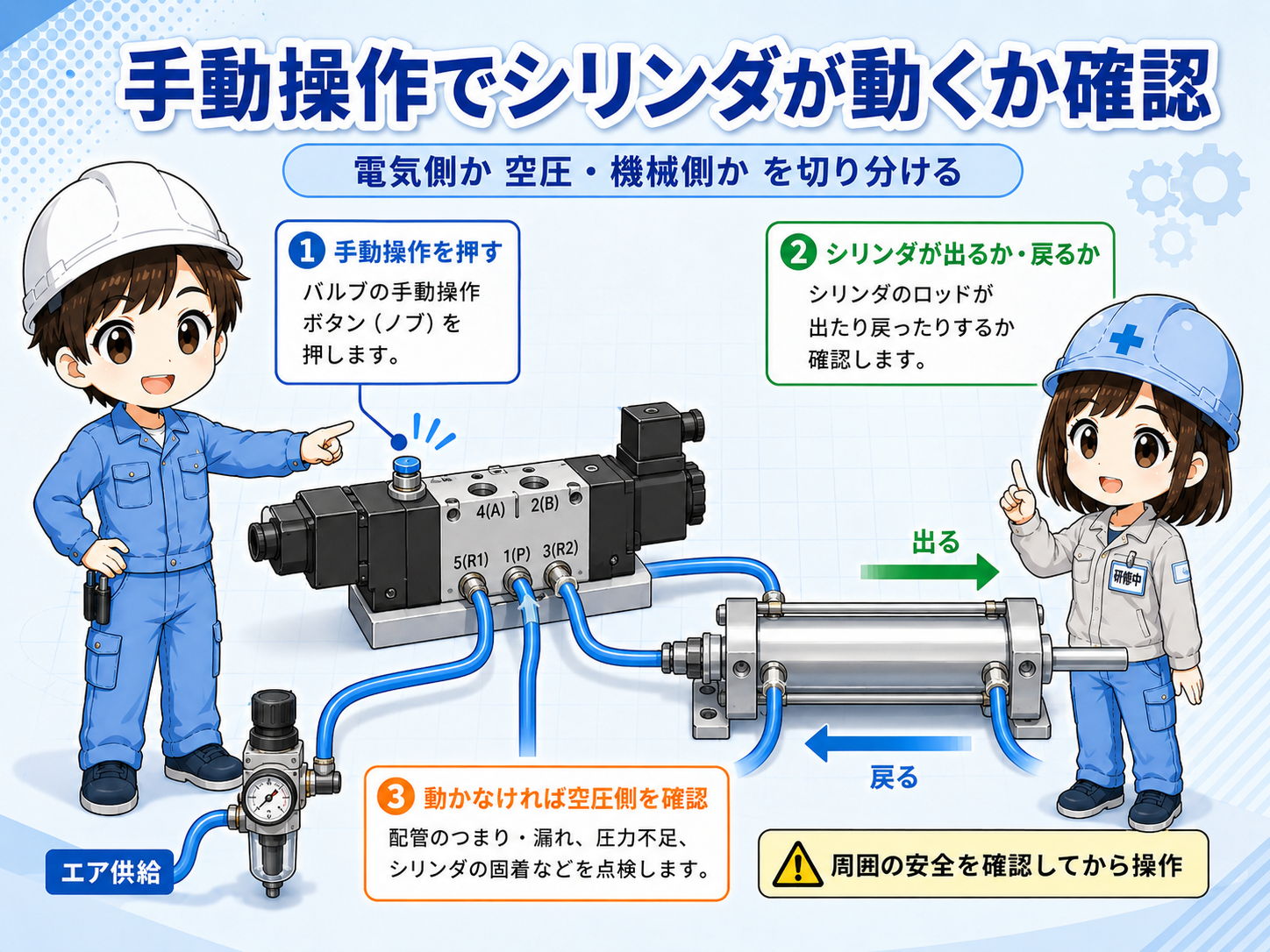 手動操作でシリンダが動くか確認

電気側か 空圧・機械側か を切り分ける

1 手動操作を押す
バルブの手動操作ボタン（ノブ）を押します。

2 シリンダが出るか・戻るか
シリンダのロッドが出たり戻ったりするか確認します。

4(A) 2(B)
5(R1) 1(P) 3(R2)

出る

戻る

研修中

3 動かなければ空圧側を確認
配管のつまり・漏れ、圧力不足、シリンダの固着などを点検します。

エア供給

周囲の安全を確認してから操作